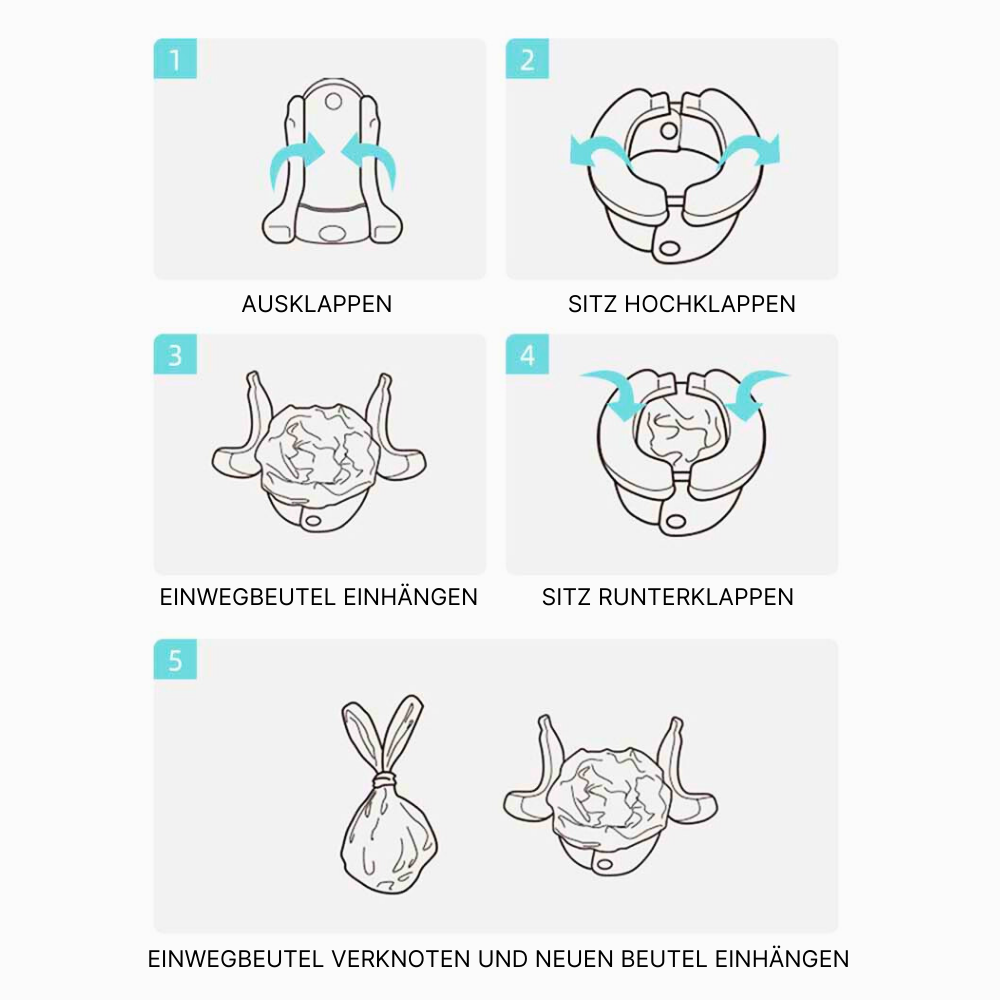 1

AUSKLAPPEN

2

SITZ HOCHKLAPPEN

3

EINWEGBEUTEL EINHÄNGEN

4

SITZ RUNTERKLAPPEN

5

EINWEGBEUTEL VERKNOTEN UND NEUEN BEUTEL EINHÄNGEN